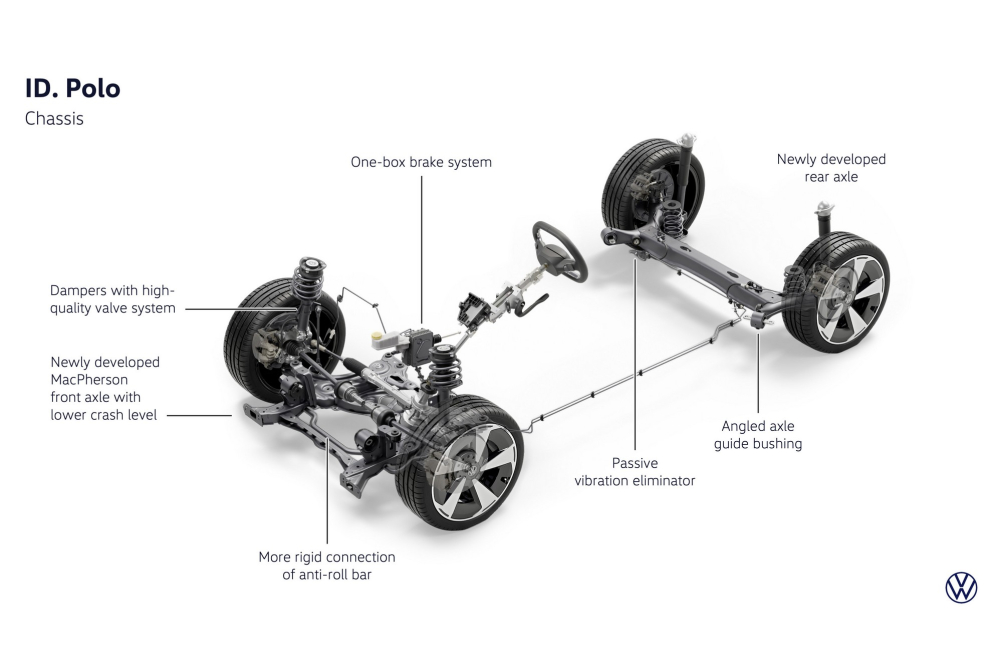 ID. Polo
Chassis

One-box brake system

Newly developed rear axle

Dampers with high-quality valve system

Newly developed MacPherson front axle with lower crash level

Angled axle guide bushing

Passive vibration eliminator

More rigid connection of anti-roll bar