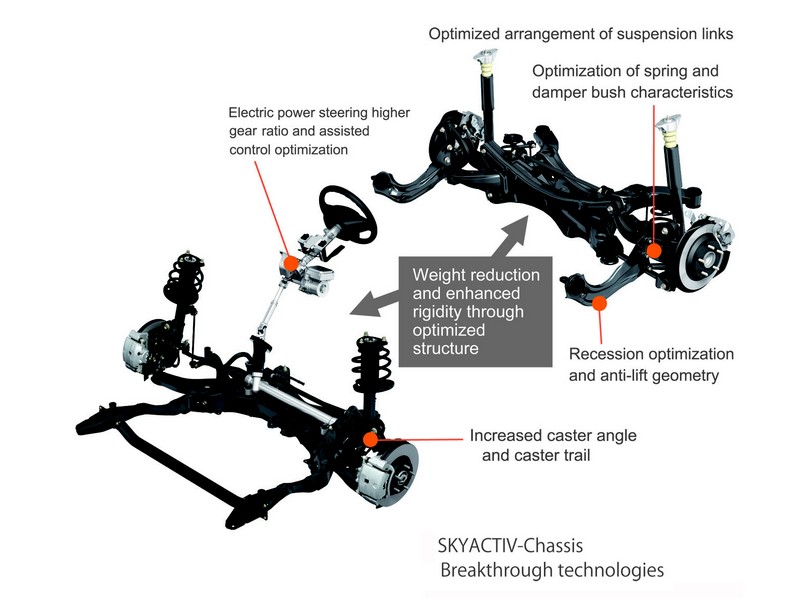 Optimized arrangement of suspension links

Optimization of spring and damper bush characteristics

Electric power steering higher gear ratio and assisted control optimization

Weight reduction and enhanced rigidity through optimized structure

Recession optimization and anti-lift geometry

Increased caster angle and caster trail

SKYACTIV-Chassis
Breakthrough technologies